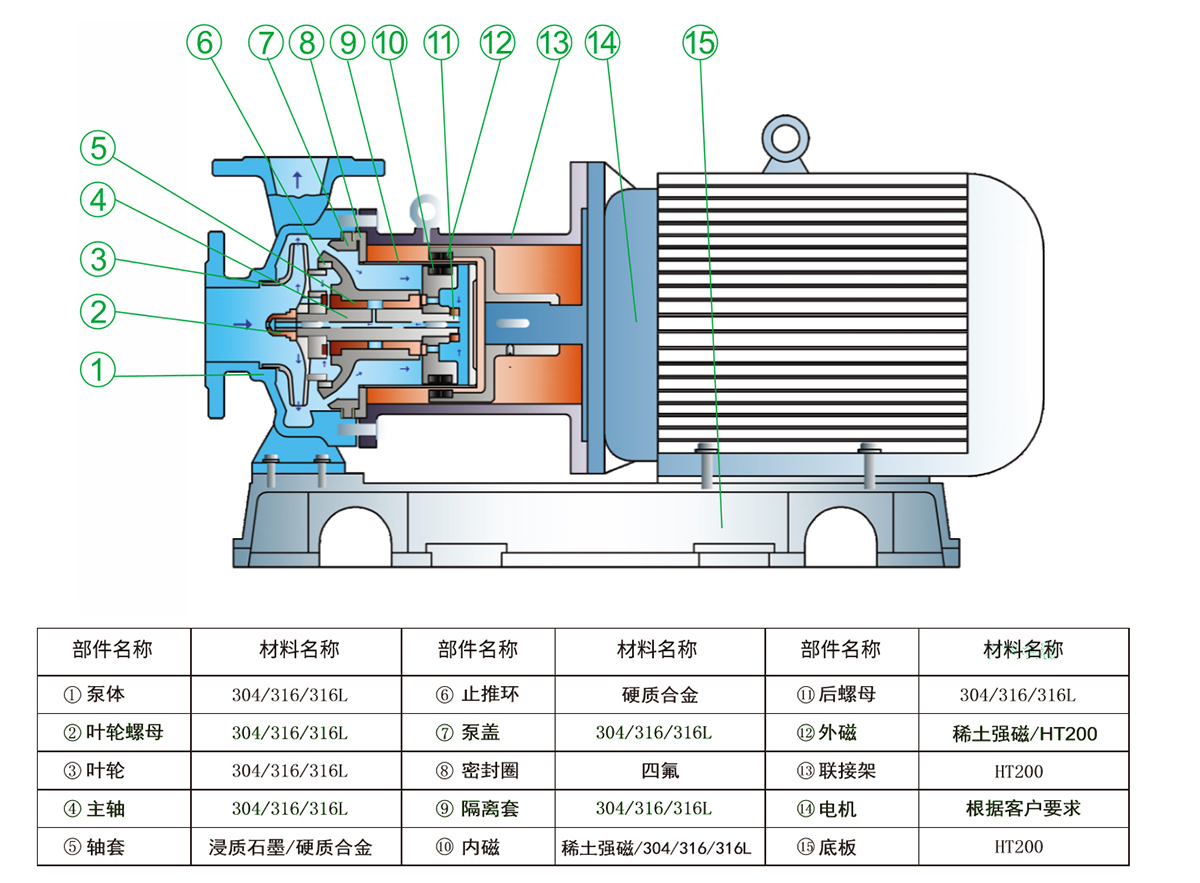 ⑥ ⑦ ⑧ ⑨ ⑩ ⑪ ⑫ ⑬ ⑭ ⑮
⑤
④
③
②
①

| 部件名称 | 材料名称 | 部件名称 | 材料名称 | 部件名称 | 材料名称 |
|---|---|---|---|---|---|
| ① 泵体 | 304/316/316L | ⑥ 止推环 | 硬质合金 | ⑪ 后螺母 | 304/316/316L |
| ② 叶轮螺母 | 304/316/316L | ⑦ 泵盖 | 304/316/316L | ⑫ 外磁 | 稀土强磁/HT200 |
| ③ 叶轮 | 304/316/316L | ⑧ 密封圈 | 四氟 | ⑬ 联接架 | HT200 |
| ④ 主轴 | 304/316/316L | ⑨ 隔离套 | 304/316/316L | ⑭ 电机 | 根据客户要求 |
| ⑤ 轴套 | 浸质石墨/硬质合金 | ⑩ 内磁 | 稀土强磁/304/316/316L | ⑮ 底板 | HT200 |